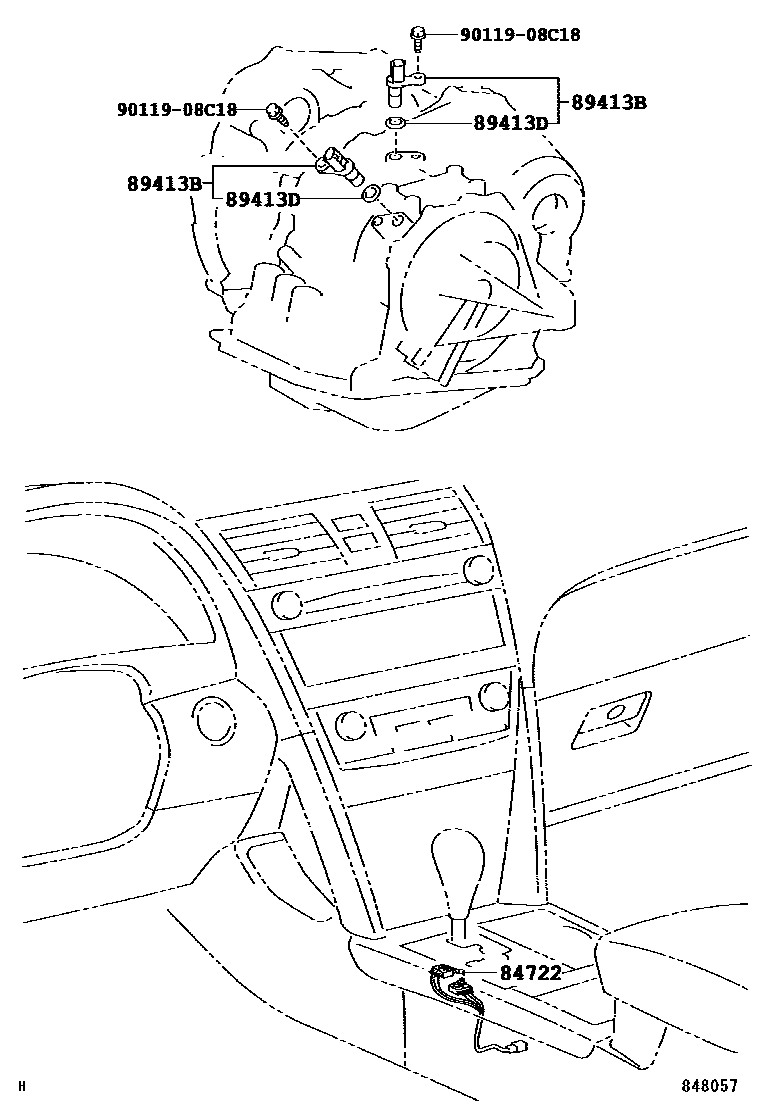 90119-08C18
89413B
90119-08C18
89413D
89413B
89413D
84722
H
848057